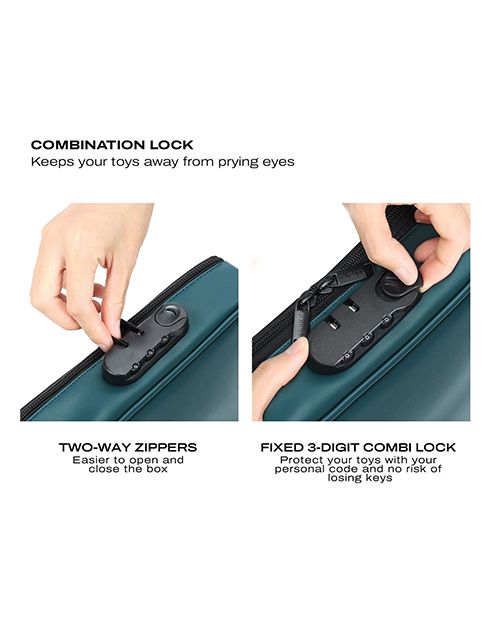 COMBINATION LOCK
Keeps your toys away from prying eyes

TWO-WAY ZIPPERS
Easier to open and close the box

FIXED 3-DIGIT COMBI LOCK
Protect your toys with your personal code and no risk of losing keys