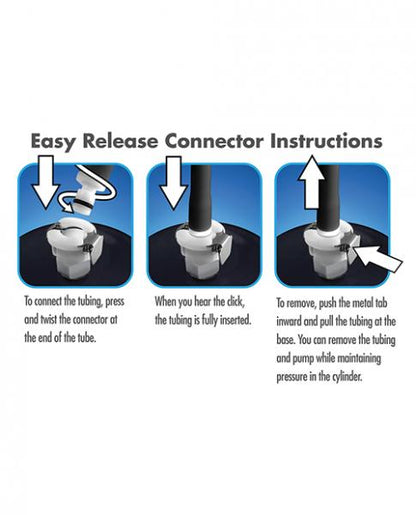 Easy Release Connector Instructions

To connect the tubing, press and twist the connector at the end of the tube.

When you hear the click, the tubing is fully inserted.

To remove, push the metal tab inward and pull the tubing at the base. You can remove the tubing and pump while maintaining pressure in the cylinder.